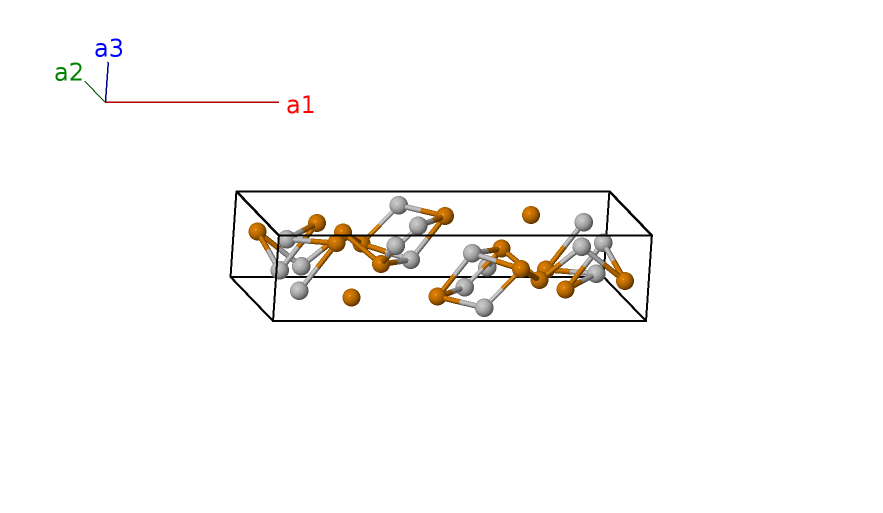 a3
a2
a1