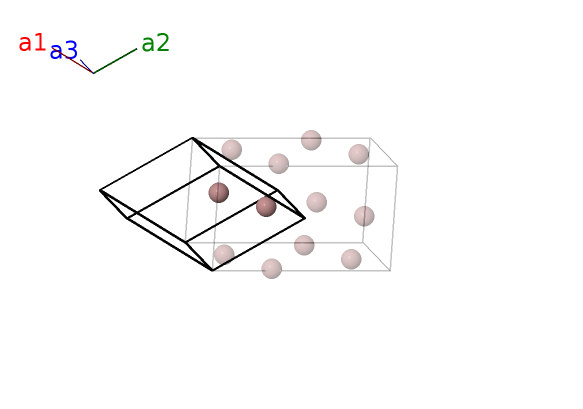 a1 a3 a2