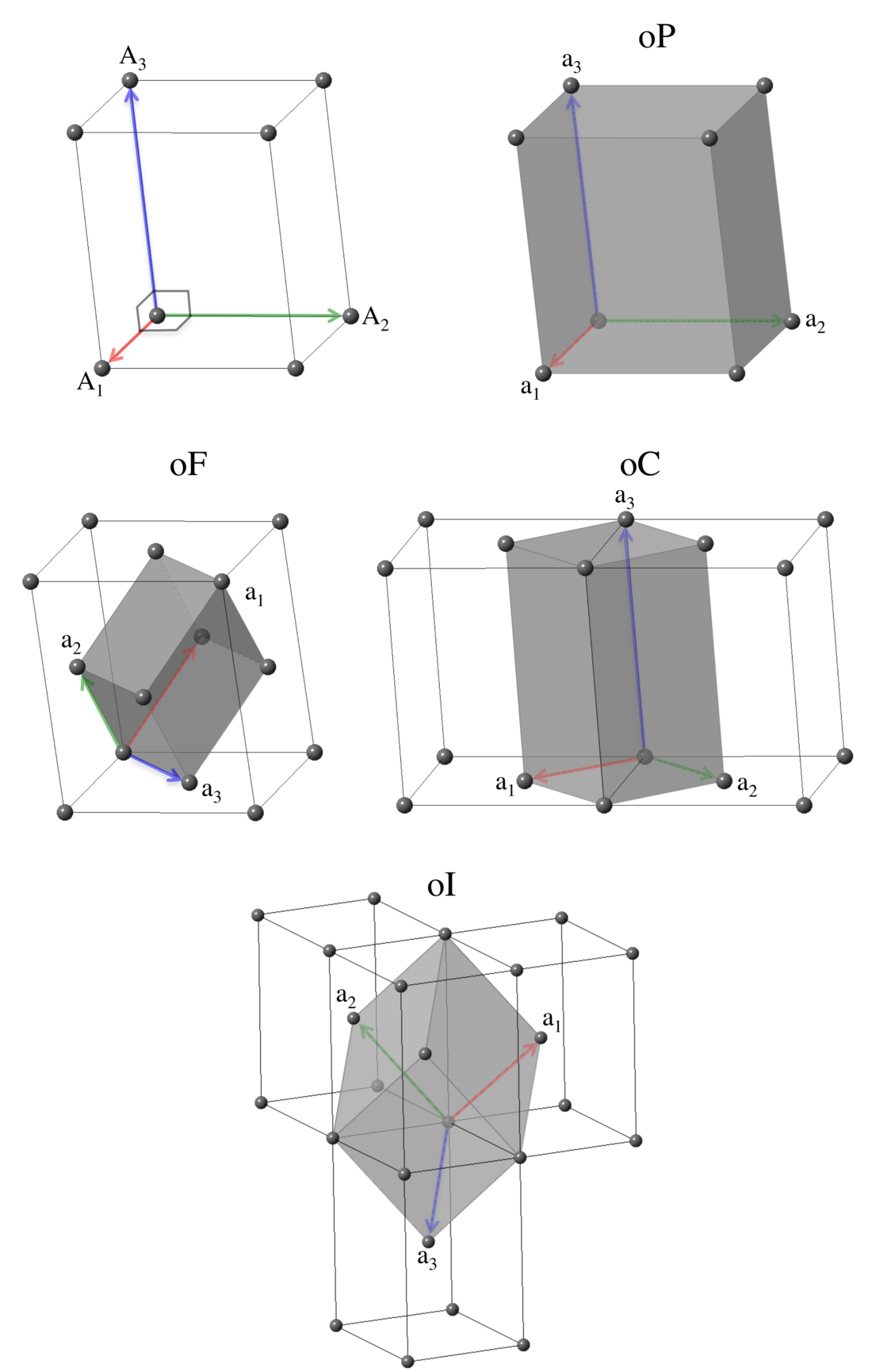 $A_3$

$A_2$

$A_1$

oP

$a_3$

$a_2$

$a_1$

oF

$a_1$

$a_2$

$a_3$

oC

$a_3$

$a_1$

$a_2$

oI

$a_2$

$a_1$

$a_3$