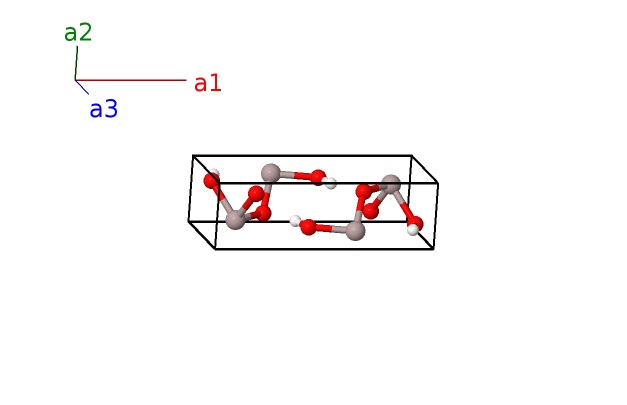 a2
a1
a3