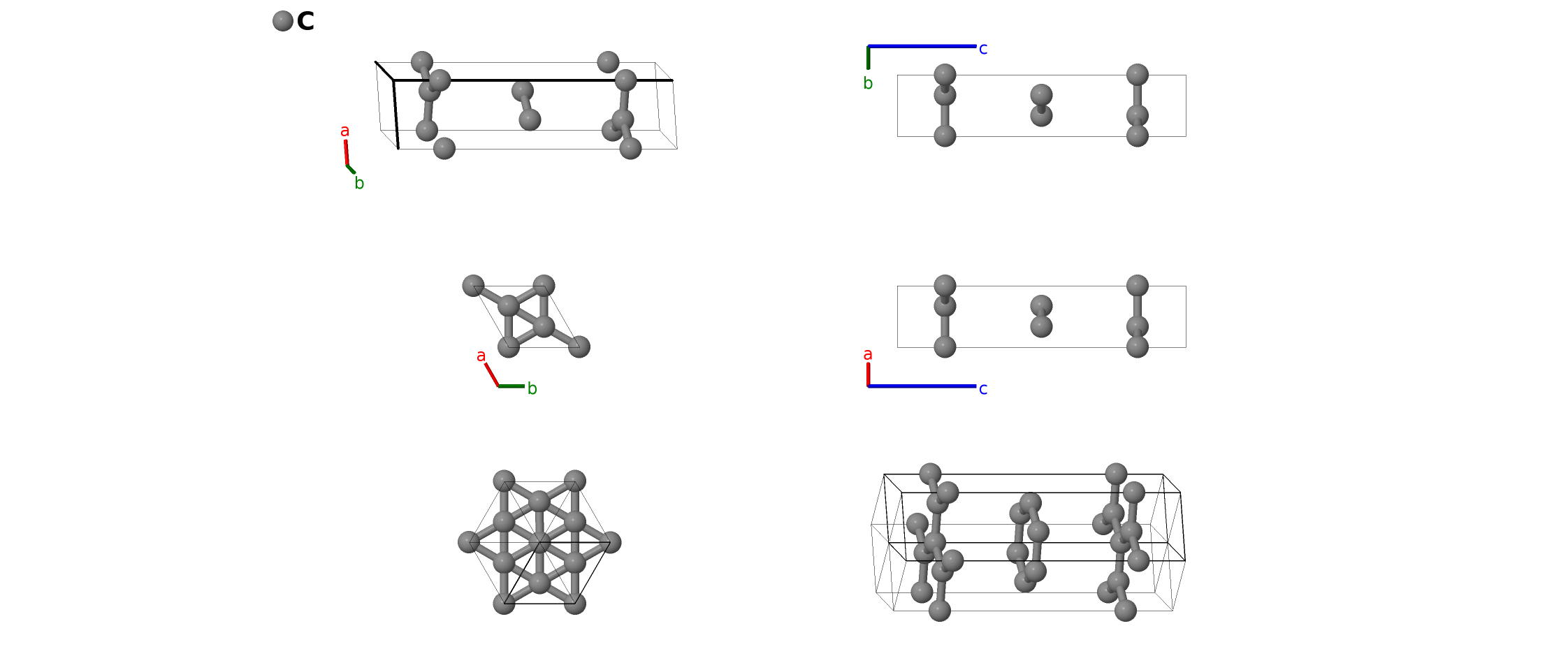 C

a
b

c
b

a
b

a
c