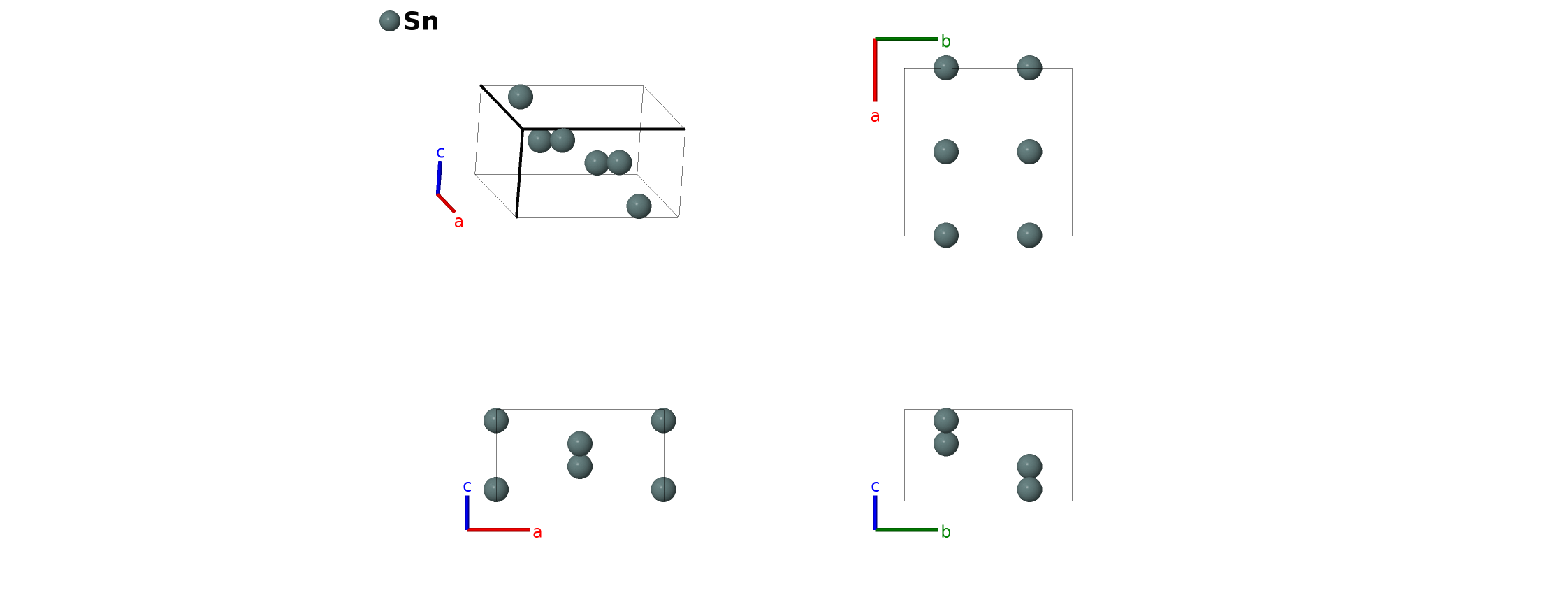 Sn

c
a

b
a

c
a

c
b